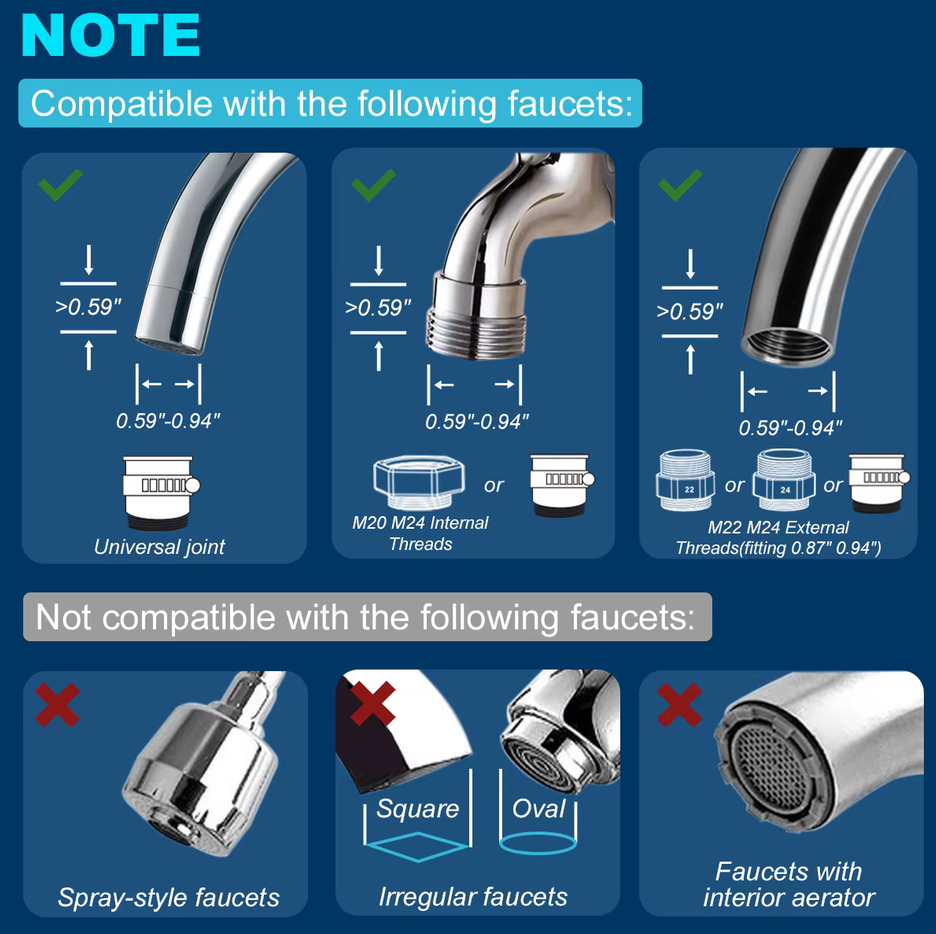 NOTE

Compatible with the following faucets:

>0.59"

0.59"-0.94"

Universal joint

>0.59"

0.59"-0.94"

or

M20 M24 Internal Threads

>0.59"

0.59"-0.94"

22 or 24 or

M22 M24 External Threads(fitting 0.87" 0.94")

Not compatible with the following faucets:

Spray-style faucets

Square

Oval

Irregular faucets

Faucets with interior aerator